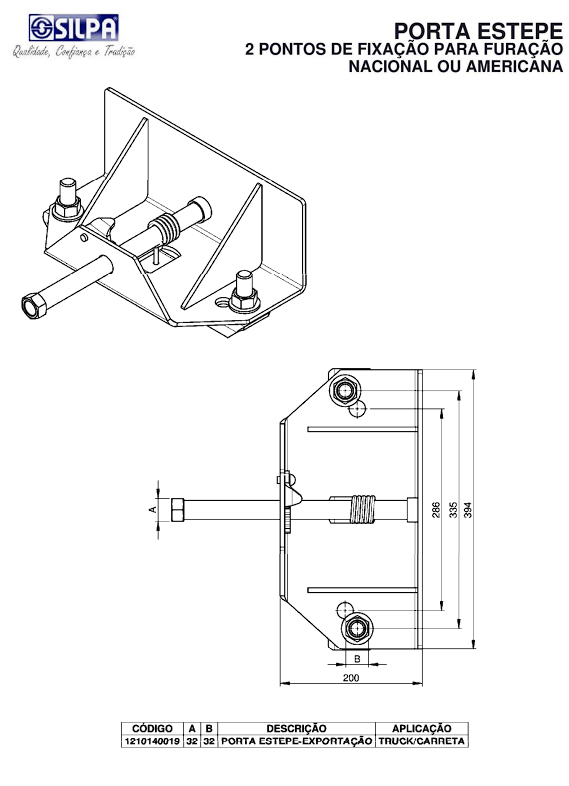 SILPA
Qualidade, Confiança e Tradição

PORTA ESTEPE
2 PONTOS DE FIXAÇÃO PARA FURAÇÃO NACIONAL OU AMERICANA

A
286
335
394
B
200

| CÓDIGO | A | B | DESCRIÇÃO | APLICAÇÃO |
|---|---|---|---|---|
| 1210140019 | 32 | 32 | PORTA ESTEPE-EXPORTAÇÃO | TRUCK/CARRETA |